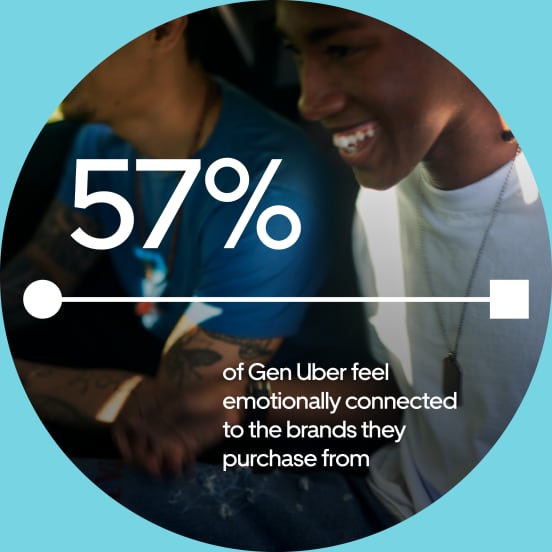 57%

of Gen Uber feel emotionally connected to the brands they purchase from